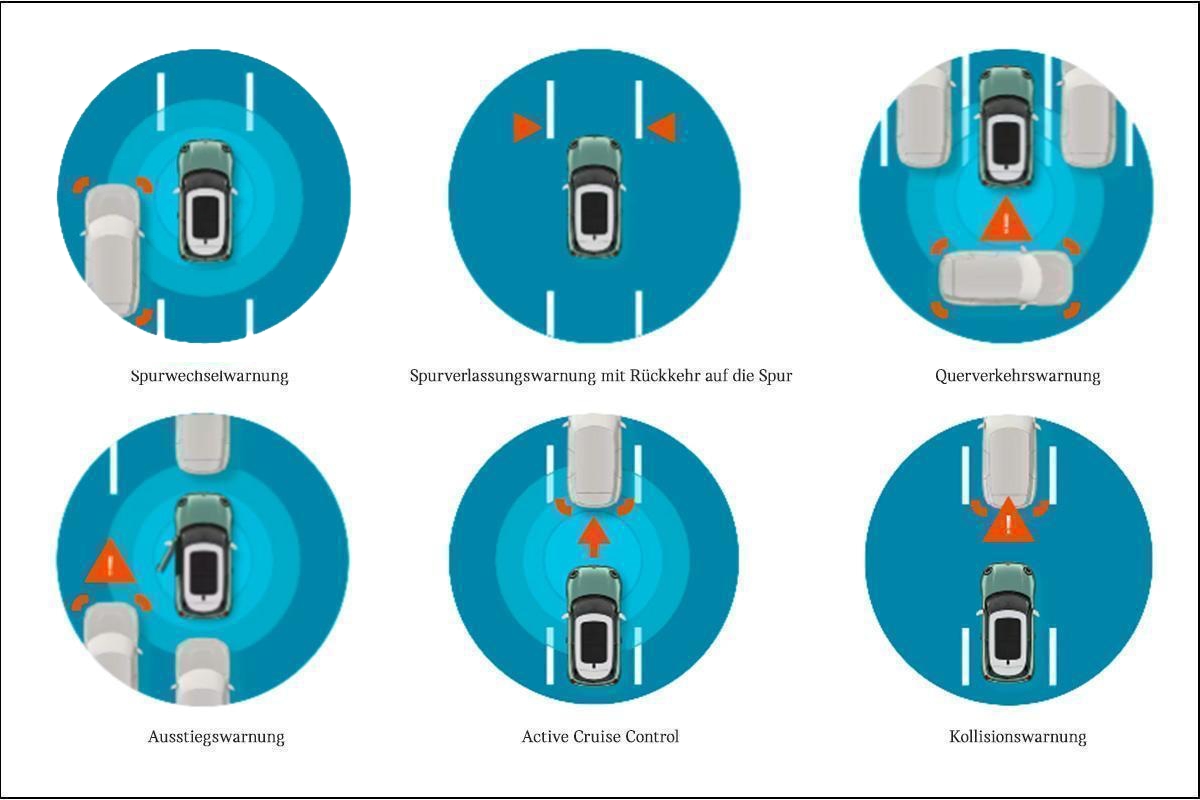 Spurwechselwarnung

Spurverlassungswarnung mit Rückkehr auf die Spur

Querverkehrswarnung

Ausstiegswarnung

Active Cruise Control

Kollisionswarnung